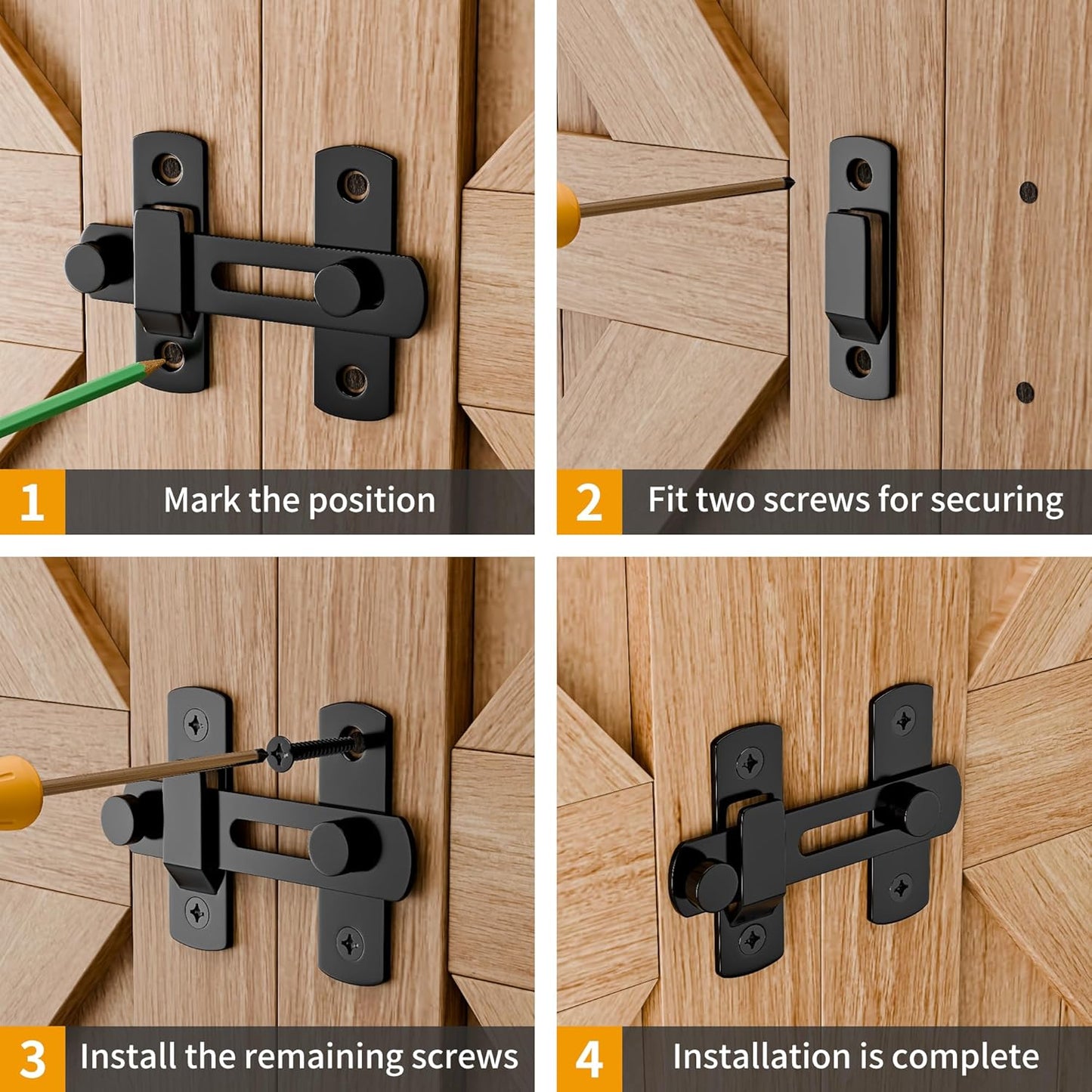 1 Mark the position

2 Fit two screws for securing

3 Install the remaining screws

4 Installation is complete