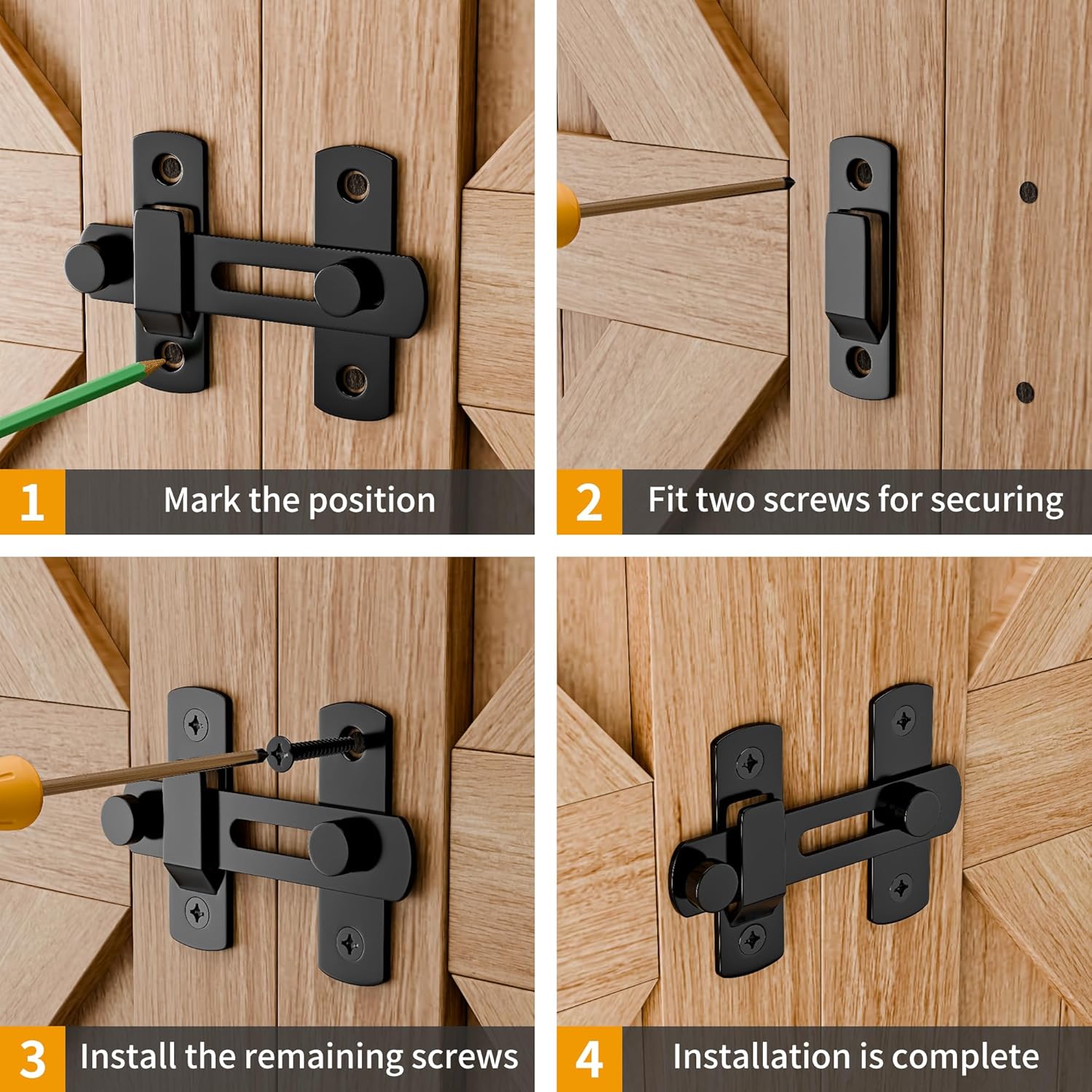 1 Mark the position

2 Fit two screws for securing

3 Install the remaining screws

4 Installation is complete