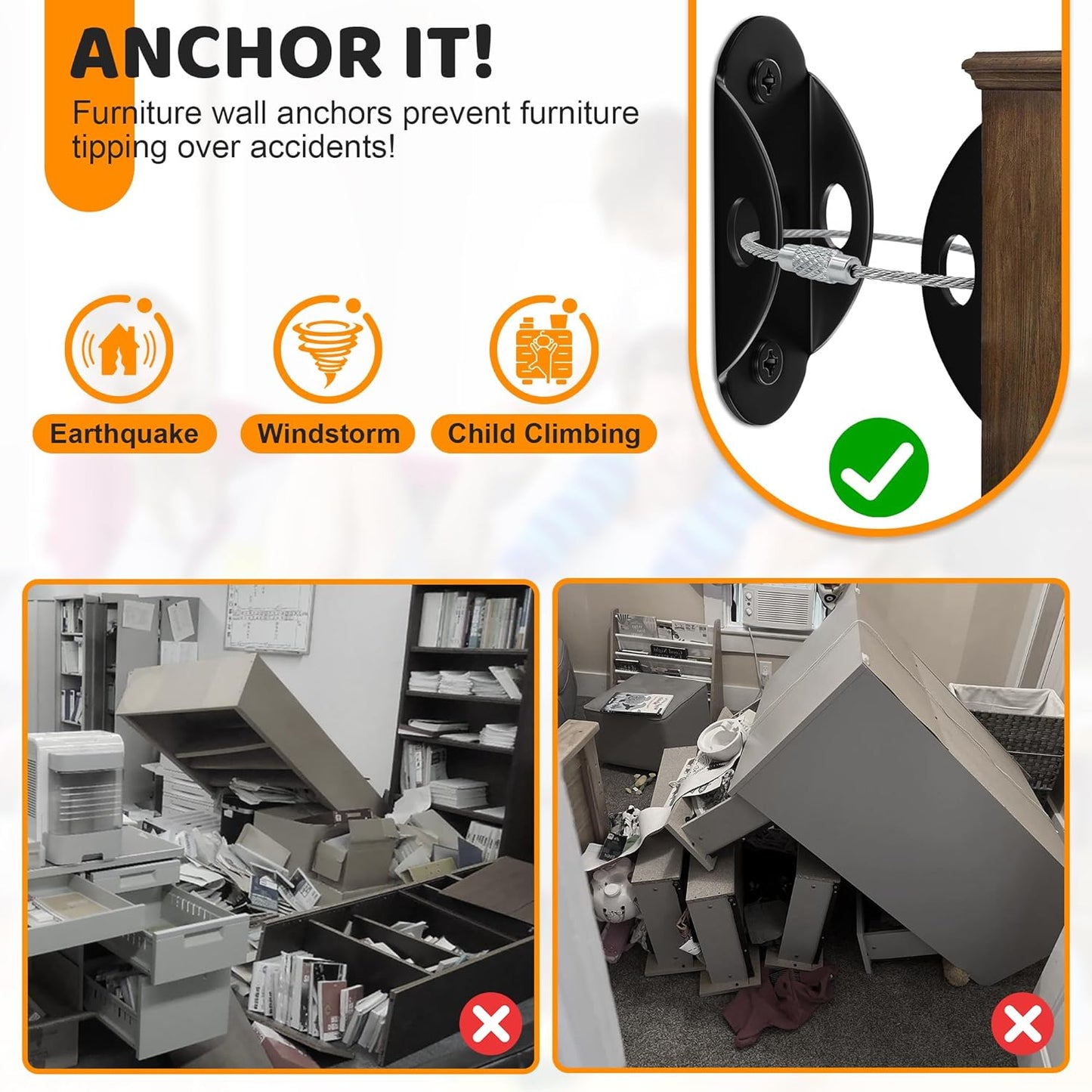 ANCHOR IT!

Furniture wall anchors prevent furniture tipping over accidents!

Earthquake

Windstorm

Child Climbing