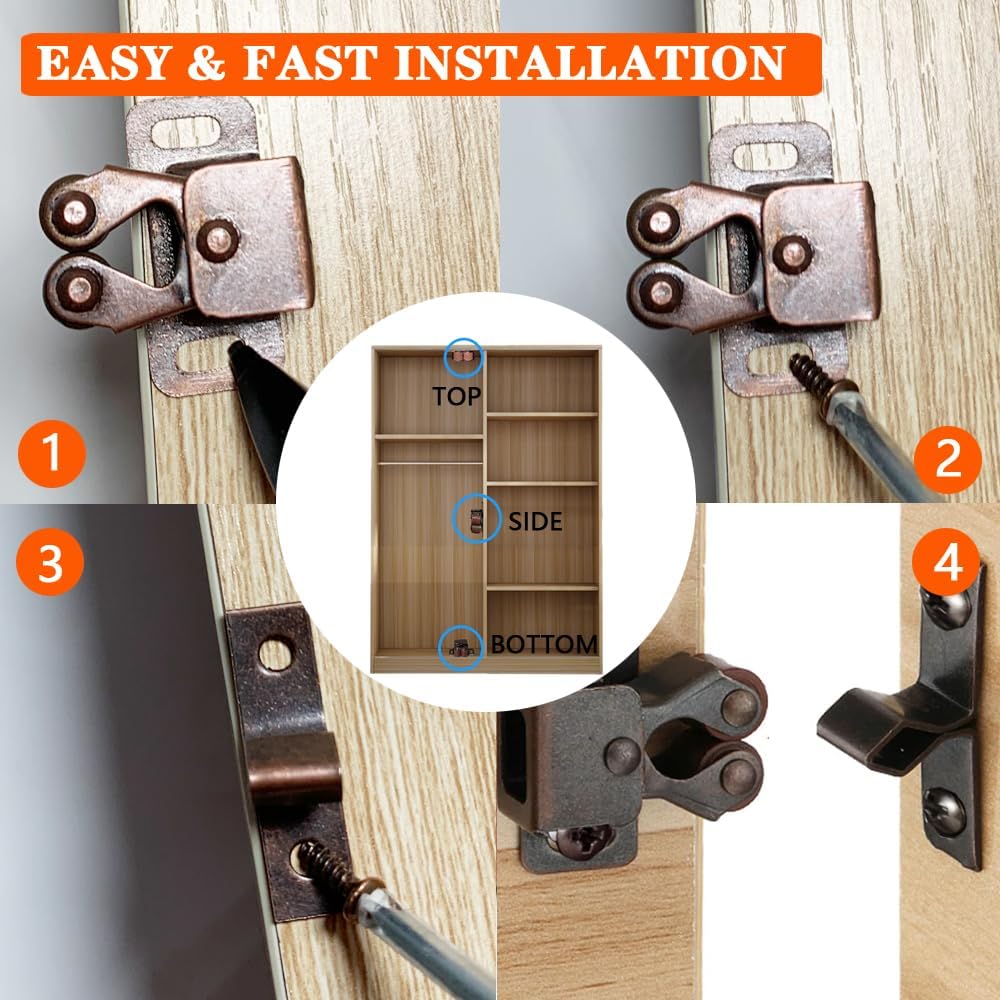 EASY & FAST INSTALLATION

1

2

TOP

SIDE

BOTTOM

3

4