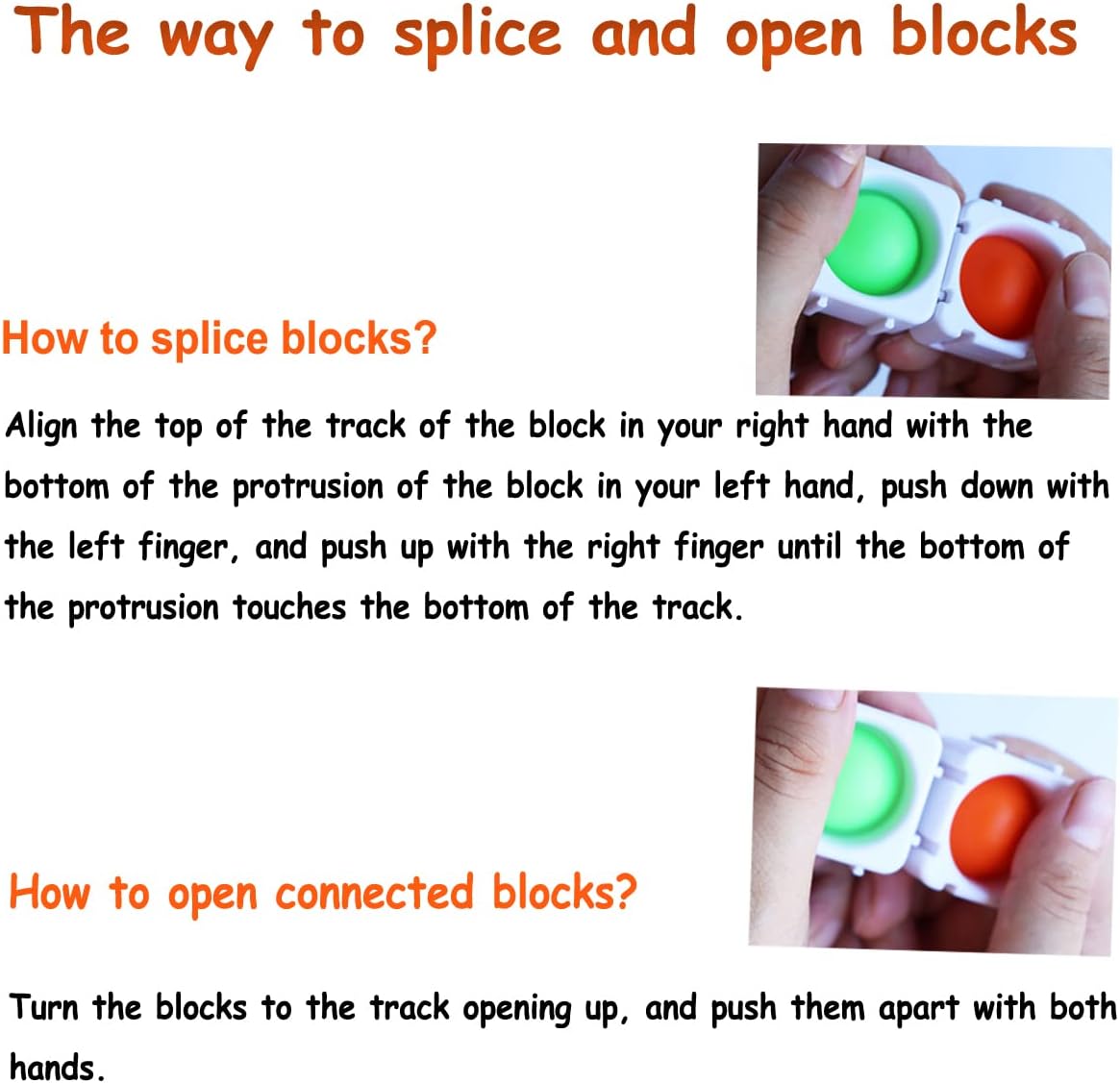 The way to splice and open blocks

How to splice blocks?

Align the top of the track of the block in your right hand with the bottom of the protrusion of the block in your left hand, push down with the left finger, and push up with the right finger until the bottom of the protrusion touches the bottom of the track.

How to open connected blocks?

Turn the blocks to the track opening up, and push them apart with both hands.